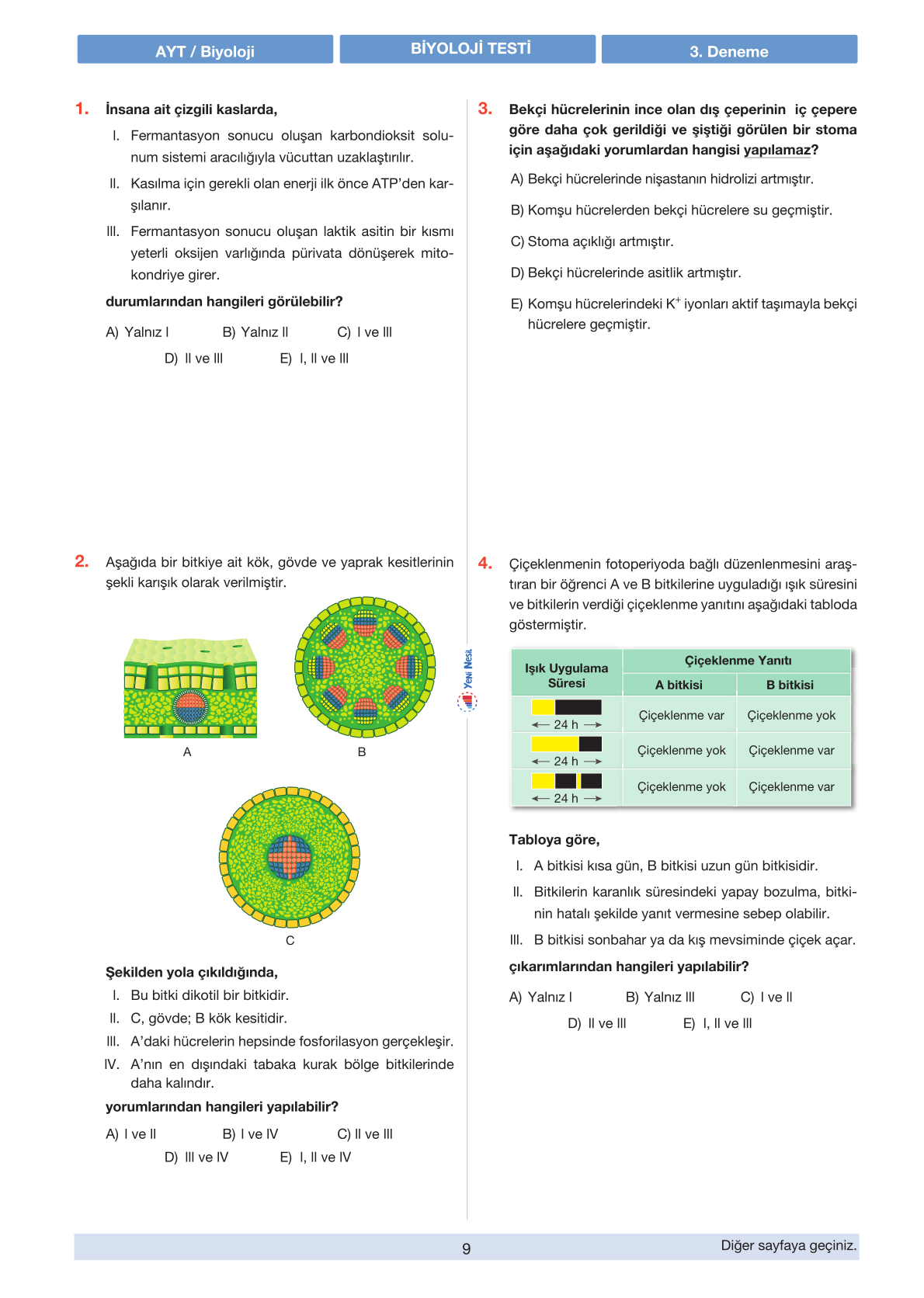 AYT / Biyoloji

BİYOLOJİ TESTİ

3. Deneme

1. İnsana ait çizgili kaslarda,

I. Fermantasyon sonucu oluşan karbondioksit solunum sistemi aracılığıyla vücuttan uzaklaştırılır.

II. Kasılma için gerekli olan enerji ilk önce ATP'den karşılanır.

III. Fermantasyon sonucu oluşan laktik asitin bir kısmı yeterli oksijen varlığında pürivata dönüşerek mitokondriye girer.

durumlarından hangileri görülebilir?

A) Yalnız I B) Yalnız II C) I ve III

D) II ve III E) I, II ve III

2. Aşağıda bir bitkiye ait kök, gövde ve yaprak kesitlerinin şekli karışık olarak verilmiştir.

A

B

C

Şekilden yola çıkıldığında,

I. Bu bitki dikotil bir bitkidir.

II. C, gövde; B kök kesitidir.

III. A'daki hücrelerin hepsinde fosforilasyon gerçekleşir.

IV. A'nın en dışındaki tabaka kurak bölge bitkilerinde daha kalındır.

yorumlarından hangileri yapılabilir?

A) I ve II B) I ve IV C) II ve III

D) III ve IV E) I, II ve IV

Yeni Nesil

3. Bekçi hücrelerinin ince olan dış çeperinin iç çepere göre daha çok gerildiği ve şiştiği görülen bir stoma için aşağıdaki yorumlardan hangisi yapılamaz?

A) Bekçi hücrelerinde nişastanın hidrolizi artmıştır.

B) Komşu hücrelerden bekçi hücrelere su geçmiştir.

C) Stoma açıklığı artmıştır.

D) Bekçi hücrelerinde asitlik artmıştır.

E) Komşu hücrelerindeki $K^+$ iyonları aktif taşımayla bekçi hücrelere geçmiştir.

4. Çiçeklenmenin fotoperiyoda bağlı düzenlenmesini araştıran bir öğrenci A ve B bitkilerine uyguladığı ışık süresini ve bitkilerin verdiği çiçeklenme yanıtını aşağıdaki tabloda göstermiştir.

| Işık Uygulama Süresi | Çiçeklenme Yanıtı: A bitkisi | Çiçeklenme Yanıtı: B bitkisi |
|---|---|---|
| ← 24 h → | Çiçeklenme var | Çiçeklenme yok |
| ← 24 h → | Çiçeklenme yok | Çiçeklenme var |
| ← 24 h → | Çiçeklenme yok | Çiçeklenme var |

Tabloya göre,

I. A bitkisi kısa gün, B bitkisi uzun gün bitkisidir.

II. Bitkilerin karanlık süresindeki yapay bozulma, bitkinin hatalı şekilde yanıt vermesine sebep olabilir.

III. B bitkisi sonbahar ya da kış mevsiminde çiçek açar.

çıkarımlarından hangileri yapılabilir?

A) Yalnız I B) Yalnız III C) I ve II

D) II ve III E) I, II ve III

9

Diğer sayfaya geçiniz.